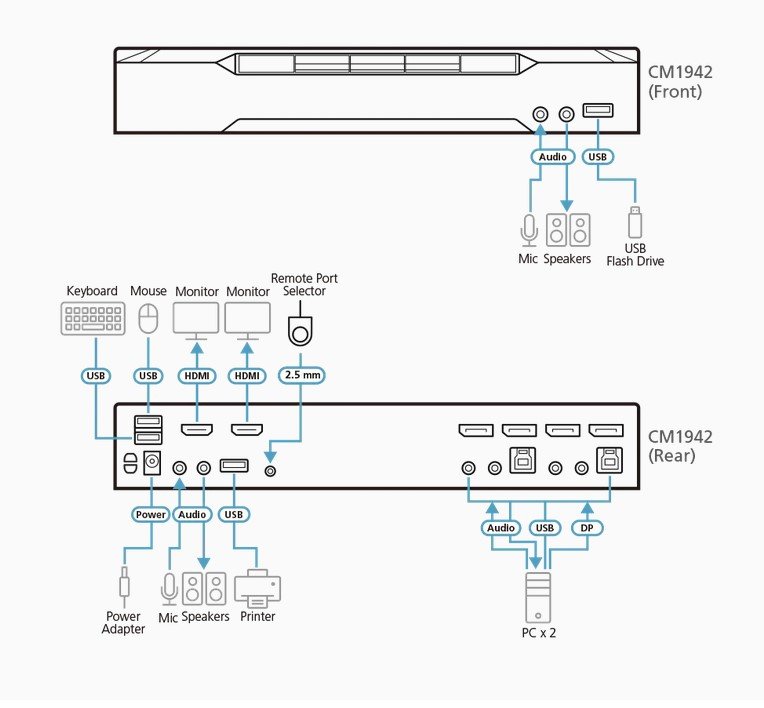 CM1942
(Front)

Audio
USB

Mic Speakers
USB
Flash Drive

Keyboard
Mouse
Monitor
Monitor
Remote Port
Selector

USB
USB
HDMI
HDMI
2.5 mm

CM1942
(Rear)

Power
Audio
USB

Audio
USB
DP

Power
Adapter
Mic Speakers
Printer

PC x 2