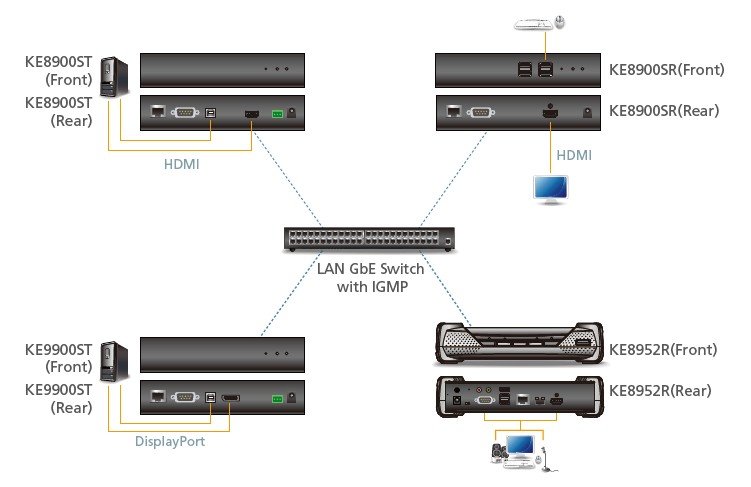 KE8900ST
(Front)
KE8900ST
(Rear)

HDMI

KE8900SR(Front)
KE8900SR(Rear)

HDMI

LAN GbE Switch
with IGMP

KE9900ST
(Front)
KE9900ST
(Rear)

DisplayPort

KE8952R(Front)
KE8952R(Rear)