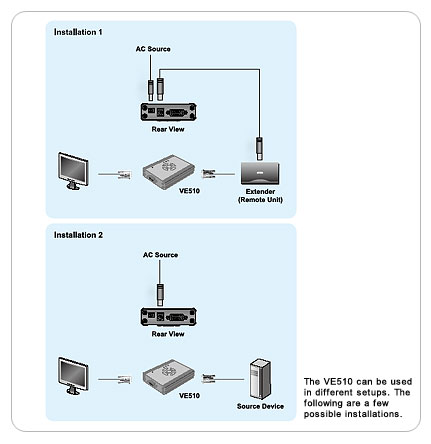 Installation 1

AC Source

Rear View

VE510

Extender
(Remote Unit)

Installation 2

AC Source

Rear View

VE510

Source Device

The VE510 can be used in different setups. The following are a few possible installations.